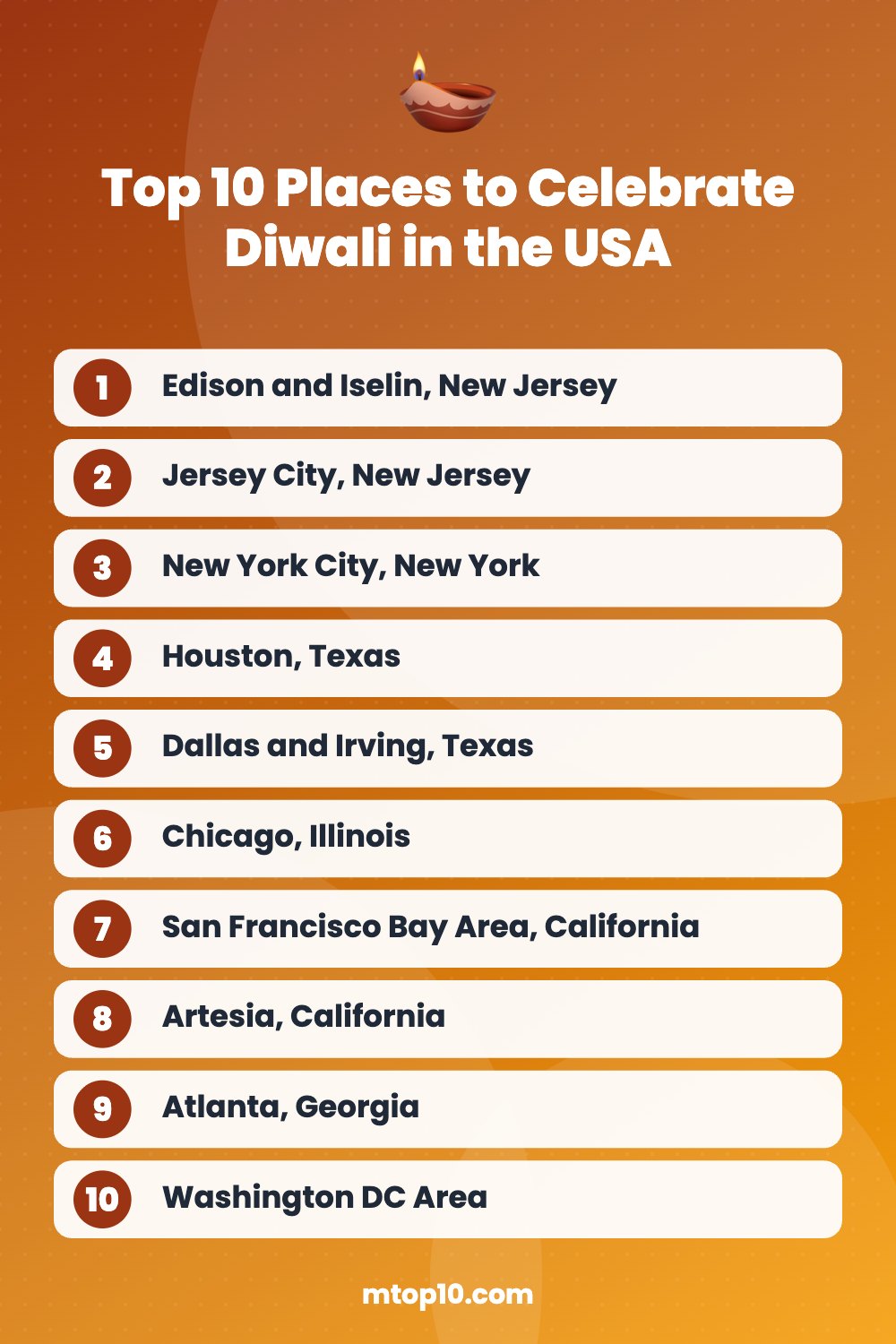 Top 10 Places to Celebrate Diwali in the USA

1 Edison and Iselin, New Jersey

2 Jersey City, New Jersey

3 New York City, New York

4 Houston, Texas

5 Dallas and Irving, Texas

6 Chicago, Illinois

7 San Francisco Bay Area, California

8 Artesia, California

9 Atlanta, Georgia

10 Washington DC Area

mtop10.com