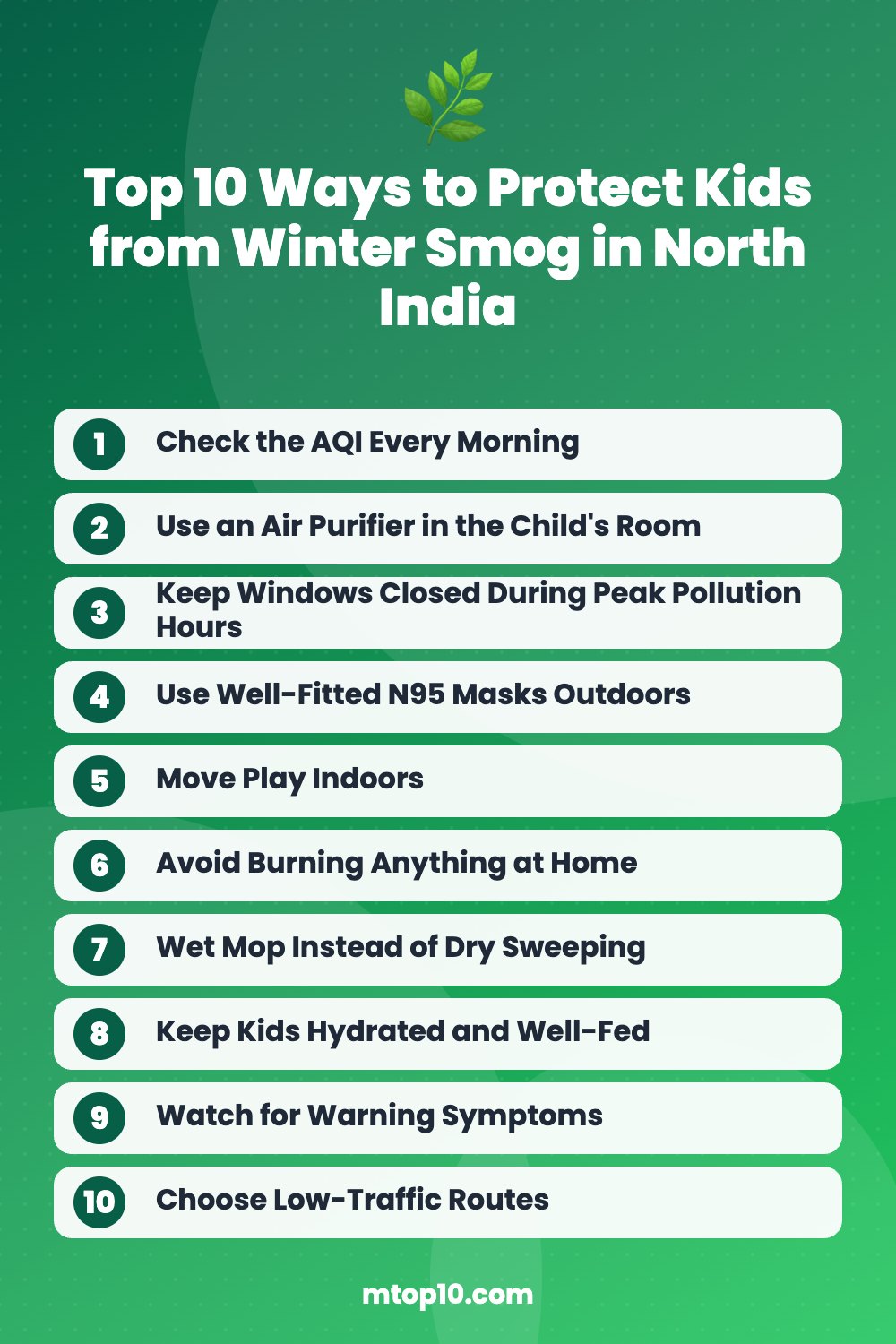 Top 10 Ways to Protect Kids from Winter Smog in North India

1 Check the AQI Every Morning

2 Use an Air Purifier in the Child's Room

3 Keep Windows Closed During Peak Pollution Hours

4 Use Well-Fitted N95 Masks Outdoors

5 Move Play Indoors

6 Avoid Burning Anything at Home

7 Wet Mop Instead of Dry Sweeping

8 Keep Kids Hydrated and Well-Fed

9 Watch for Warning Symptoms

10 Choose Low-Traffic Routes

mtop10.com